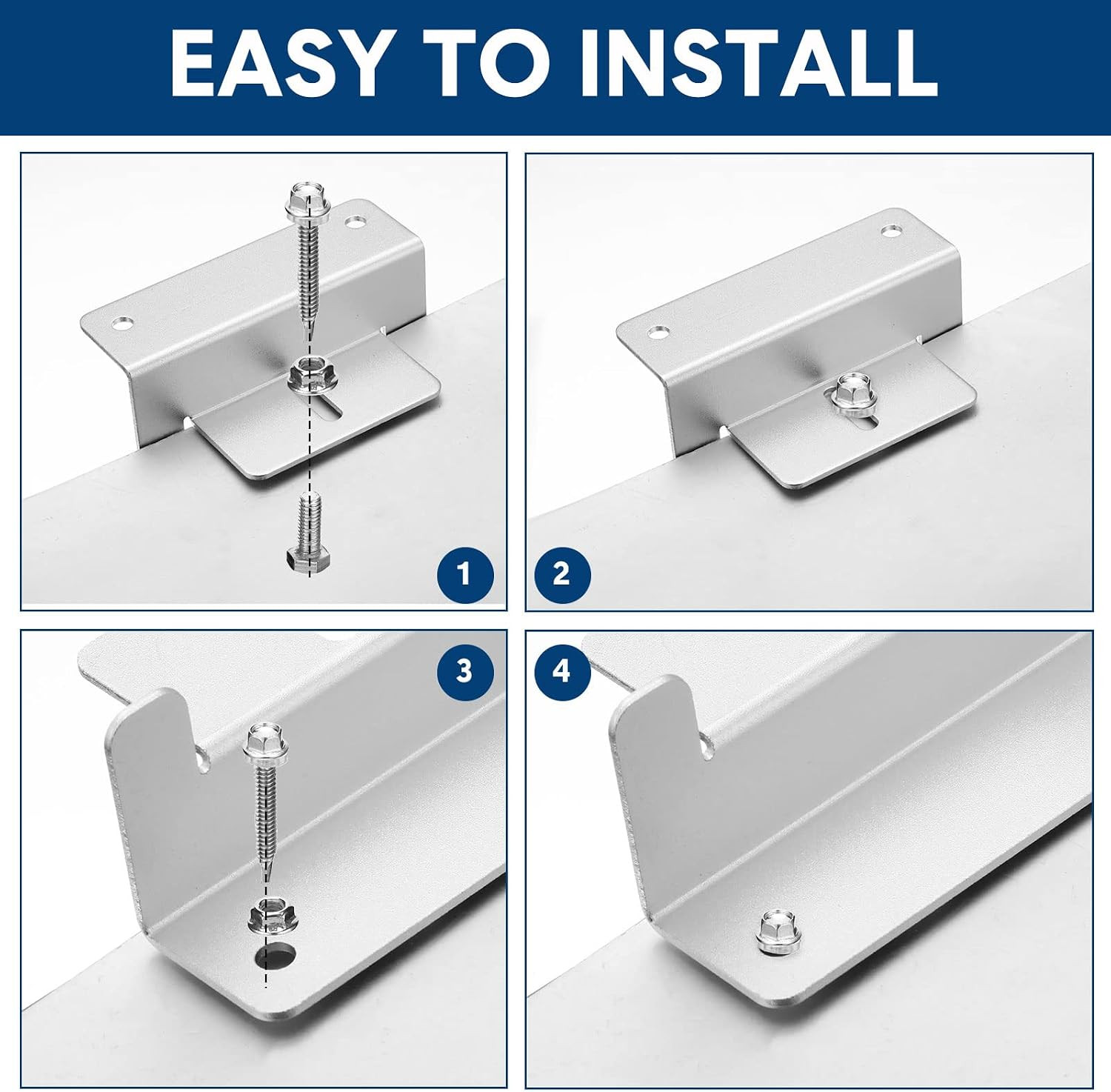 EASY TO INSTALL

1

2

3

4